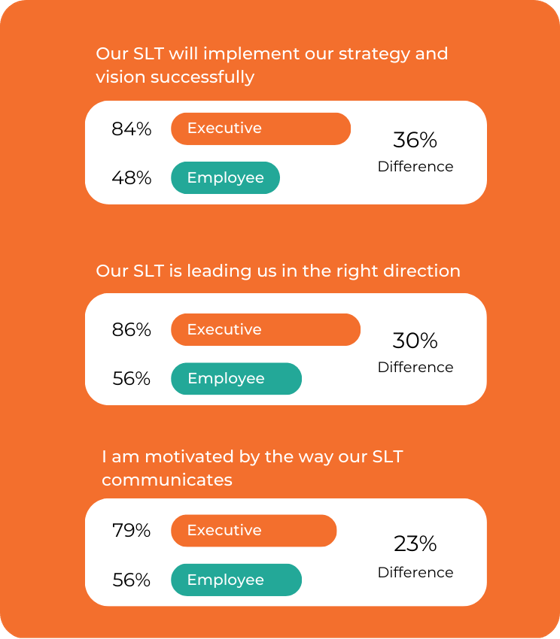 Our SLT will implement our strategy and vision successfully

84% Executive

48% Employee

36% Difference

Our SLT is leading us in the right direction

86% Executive

56% Employee

30% Difference

I am motivated by the way our SLT communicates

79% Executive

56% Employee

23% Difference